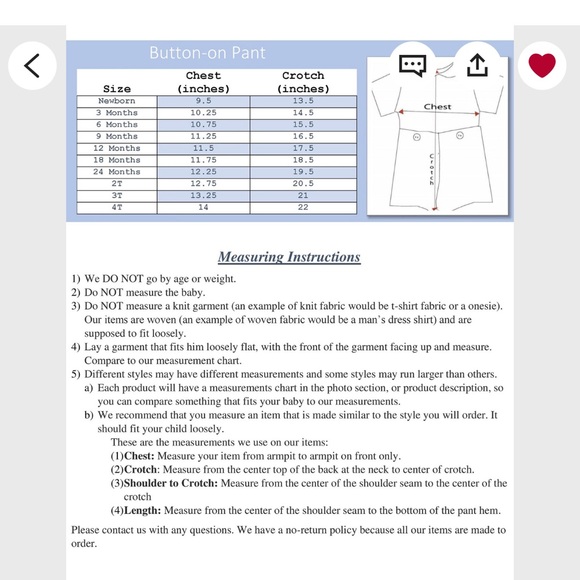 Button-on Pant

| Size | Chest (inches) | Crotch (inches) |
|---|---|---|
| Newborn | 9.5 | 13.5 |
| 3 Months | 10.25 | 14.5 |
| 6 Months | 10.75 | 15.5 |
| 9 Months | 11.25 | 16.5 |
| 12 Months | 11.5 | 17.5 |
| 18 Months | 11.75 | 18.5 |
| 24 Months | 12.25 | 19.5 |
| 2T | 12.75 | 20.5 |
| 3T | 13.25 | 21 |
| 4T | 14 | 22 |

Chest

Crotch

Measuring Instructions

1) We DO NOT go by age or weight.
2) Do NOT measure the baby.
3) Do NOT measure a knit garment (an example of knit fabric would be t-shirt fabric or a onesie). Our items are woven (an example of woven fabric would be a man's dress shirt) and are supposed to fit loosely.
4) Lay a garment that fits him loosely flat, with the front of the garment facing up and measure. Compare to our measurement chart.
5) Different styles may have different measurements and some styles may run larger than others.
a) Each product will have a measurements chart in the photo section, or product description, so you can compare something that fits your baby to our measurements.
b) We recommend that you measure an item that is made similar to the style you will order. It should fit your child loosely.
These are the measurements we use on our items:
(1)Chest: Measure your item from armpit to armpit on front only.
(2)Crotch: Measure from the center top of the back at the neck to center of crotch.
(3)Shoulder to Crotch: Measure from the center of the shoulder seam to the center of the crotch
(4)Length: Measure from the center of the shoulder seam to the bottom of the pant hem.

Please contact us with any questions. We have a no-return policy because all our items are made to order.